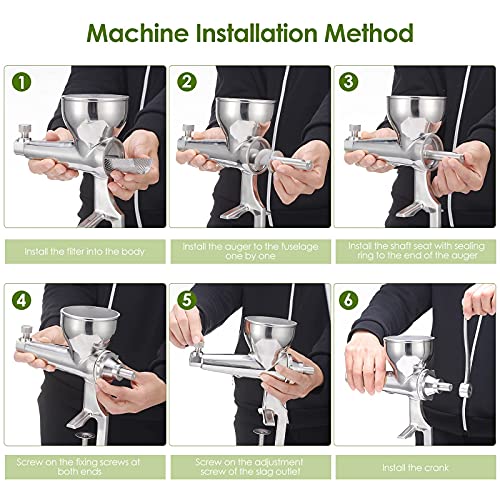 Machine Installation Method

1

Install the filter into the body

2

Install the auger to the fuselage one by one

3

Install the shaft seat with sealing ring to the end of the auger

4

Screw on the fixing screws at both ends

5

Screw on the adjustment screw of the slag outlet

6

Install the crank