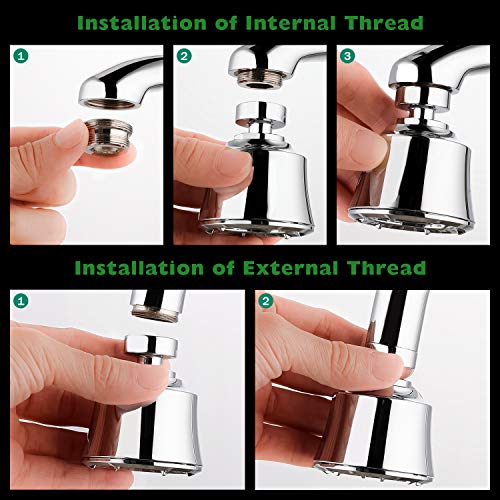 Installation of Internal Thread

1

2

3

Installation of External Thread

1

2