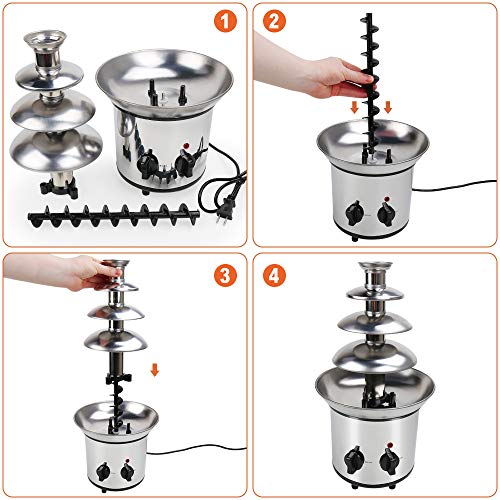 1
2
3
4