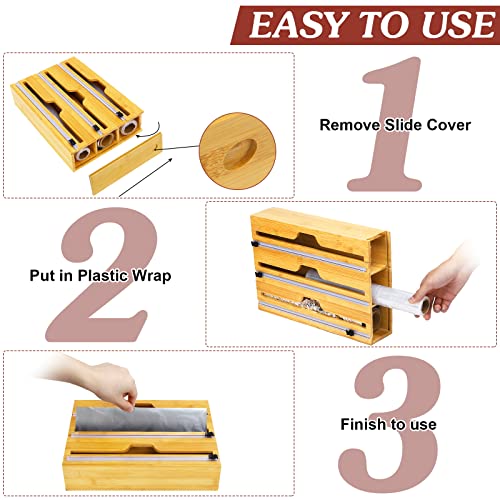 EASY TO USE

1

Remove Slide Cover

2

Put in Plastic Wrap

3

Finish to use