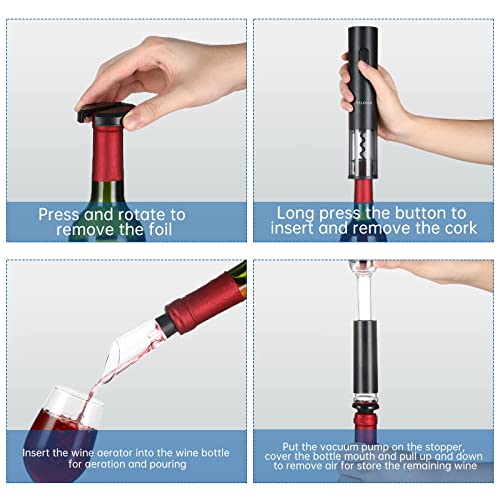 Press and rotate to remove the foil

Long press the button to insert and remove the cork

Insert the wine aerator into the wine bottle for aeration and pouring

Put the vacuum pump on the stopper, cover the bottle mouth and pull up and down to remove air for store the remaining wine