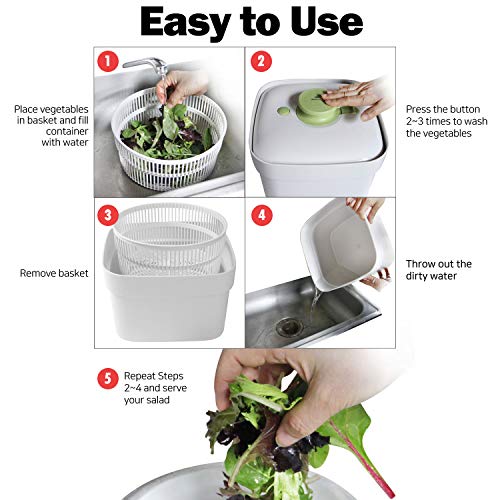 Easy to Use

1

Place vegetables in basket and fill container with water

2

Press the button 2~3 times to wash the vegetables

3

Remove basket

4

Throw out the dirty water

5

Repeat Steps 2~4 and serve your salad