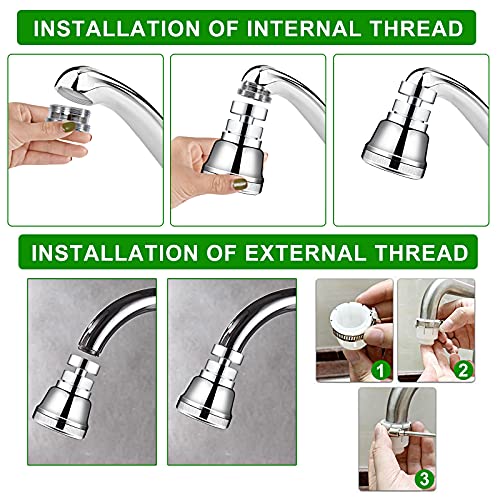 INSTALLATION OF INTERNAL THREAD

INSTALLATION OF EXTERNAL THREAD

1

2

3