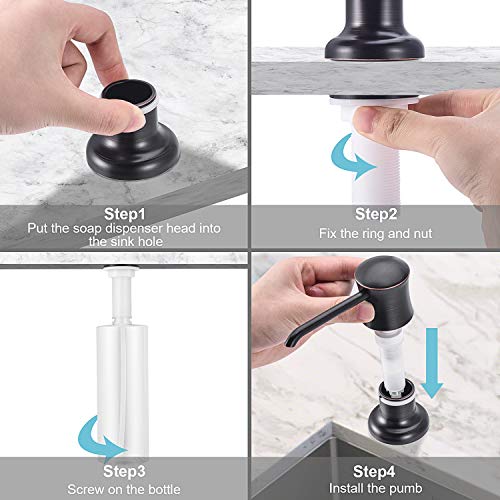 Step1
Put the soap dispenser head into the sink hole

Step2
Fix the ring and nut

Step3
Screw on the bottle

Step4
Install the pumb