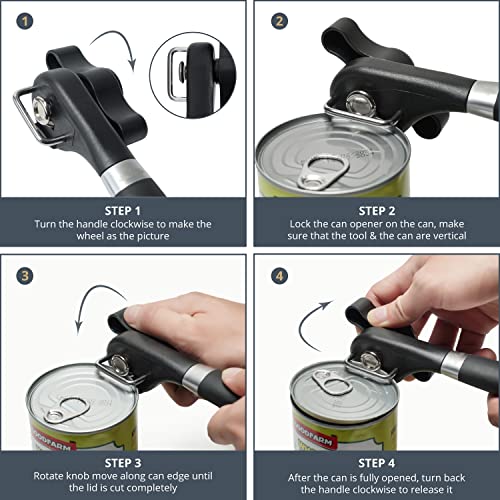 1

STEP 1
Turn the handle clockwise to make the wheel as the picture

2

STEP 2
Lock the can opener on the can, make sure that the tool & the can are vertical

3

GOODFARM

STEP 3
Rotate knob move along can edge until the lid is cut completely

4

GOODFARM

STEP 4
After the can is fully opened, turn back the handle clockwise to release it