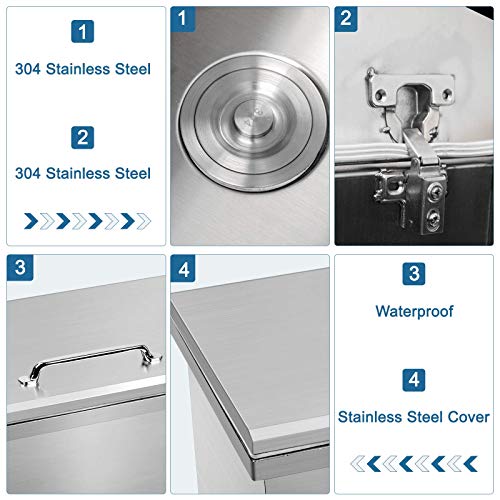 1

304 Stainless Steel

2

304 Stainless Steel

1

2

3

4

3

Waterproof

4

Stainless Steel Cover