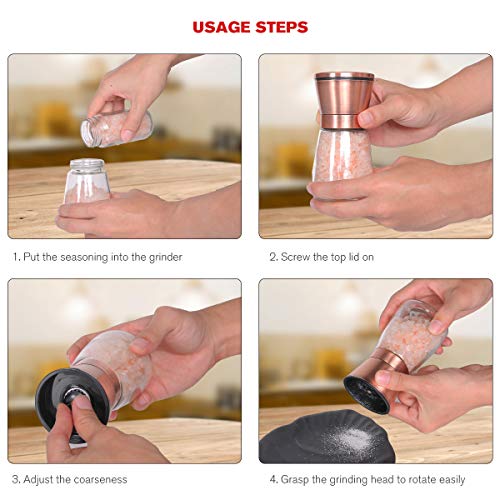 USAGE STEPS

1. Put the seasoning into the grinder

2. Screw the top lid on

3. Adjust the coarseness

4. Grasp the grinding head to rotate easily