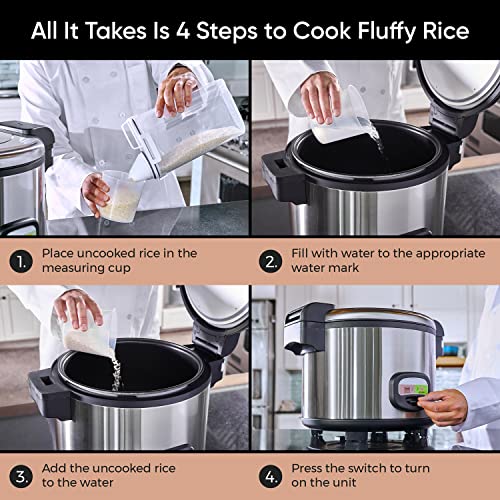 All It Takes Is 4 Steps to Cook Fluffy Rice

1. Place uncooked rice in the measuring cup

2. Fill with water to the appropriate water mark

3. Add the uncooked rice to the water

4. Press the switch to turn on the unit