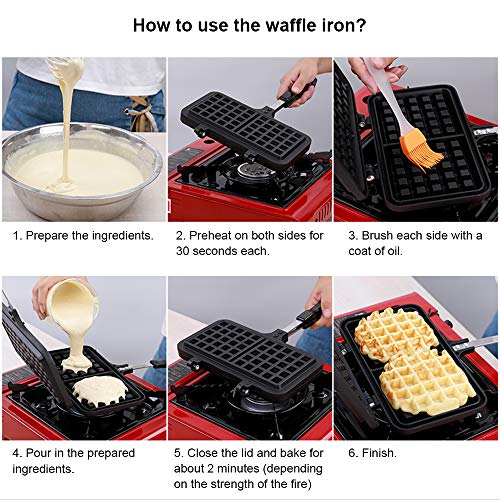 How to use the waffle iron?

1. Prepare the ingredients.

2. Preheat on both sides for 30 seconds each.

3. Brush each side with a coat of oil.

4. Pour in the prepared ingredients.

5. Close the lid and bake for about 2 minutes (depending on the strength of the fire)

6. Finish.