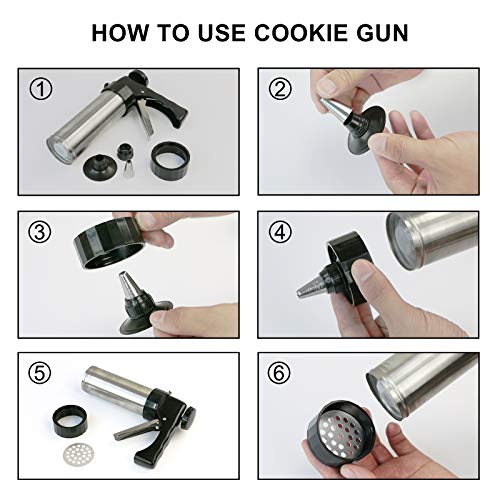 HOW TO USE COOKIE GUN

①

②

③

④

⑤

⑥