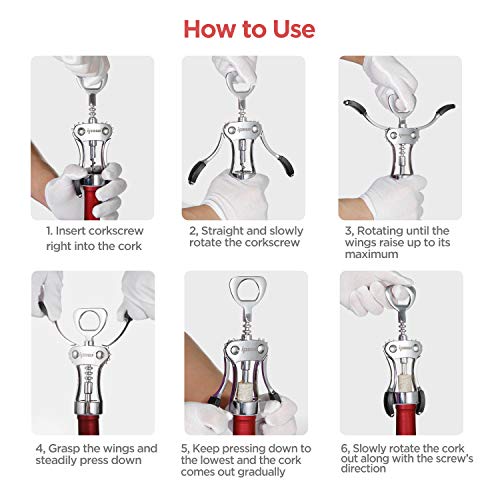 How to Use

1. Insert corkscrew right into the cork

2, Straight and slowly rotate the corkscrew

3, Rotating until the wings raise up to its maximum

4, Grasp the wings and steadily press down

5, Keep pressing down to the lowest and the cork comes out gradually

6, Slowly rotate the cork out along with the screw's direction