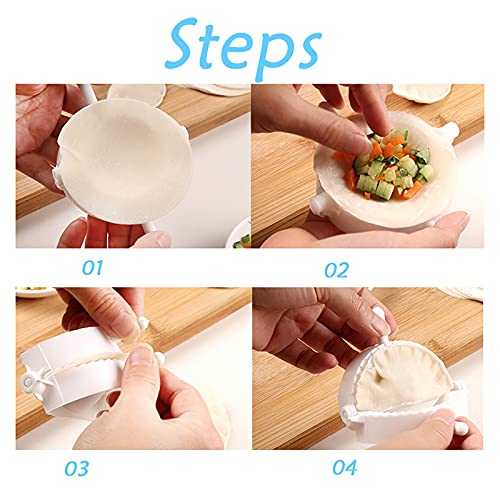 Steps

01

02

03

04