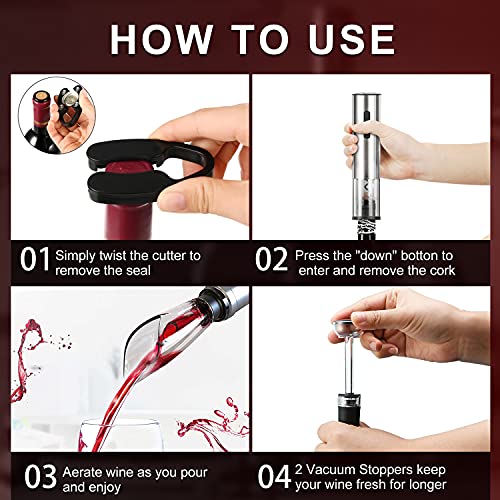 HOW TO USE

01 Simply twist the cutter to remove the seal

02 Press the "down" botton to enter and remove the cork

03 Aerate wine as you pour and enjoy

04 2 Vacuum Stoppers keep your wine fresh for longer