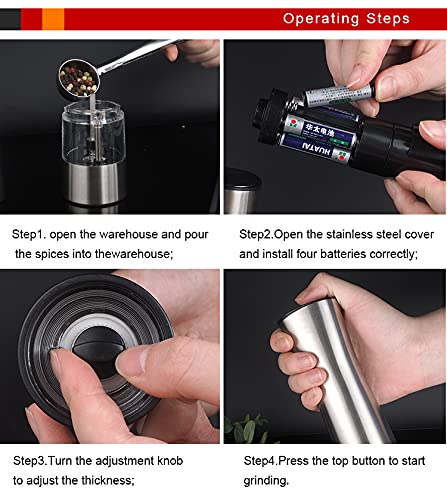 Operating Steps

华太电池

HUATAI

Step1. open the warehouse and pour the spices into thewarehouse;

Step2.Open the stainless steel cover and install four batteries correctly;

Step3.Turn the adjustment knob to adjust the thickness;

Step4.Press the top button to start grinding.