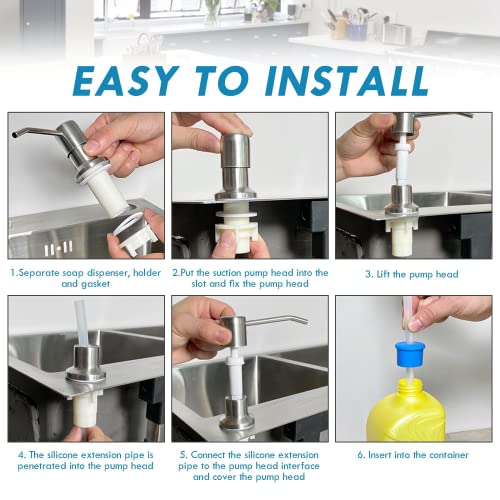 EASY TO INSTALL

1.Separate soap dispenser, holder and gasket

2.Put the suction pump head into the slot and fix the pump head

3. Lift the pump head

4. The silicone extension pipe is penetrated into the pump head

5. Connect the silicone extension pipe to the pump head interface and cover the pump head

6. Insert into the container