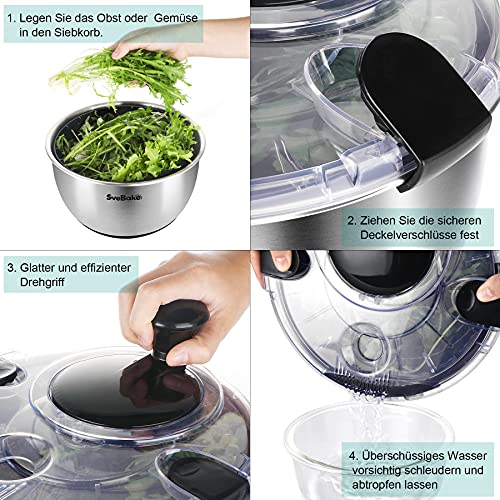 1. Legen Sie das Obst oder Gemüse in den Siebkorb.

SveBake

2. Ziehen Sie die sicheren Deckelverschlüsse fest

3. Glatter und effizienter Drehgriff

4. Überschüssiges Wasser vorsichtig schleudern und abtropfen lassen