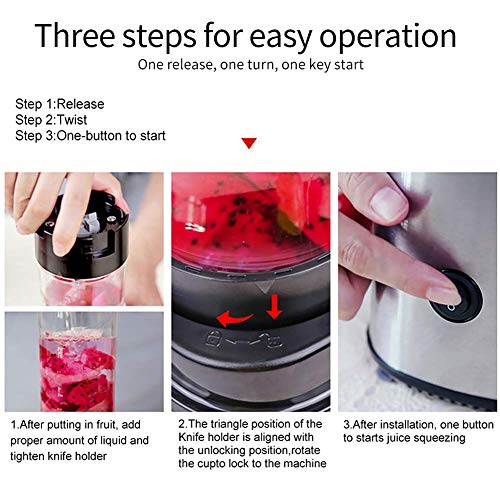 Three steps for easy operation

One release, one turn, one key start

Step 1:Release
Step 2:Twist
Step 3:One-button to start

1.After putting in fruit, add proper amount of liquid and tighten knife holder

2.The triangle position of the Knife holder is aligned with the unlocking position,rotate the cupto lock to the machine

3.After installation, one button to starts juice squeezing