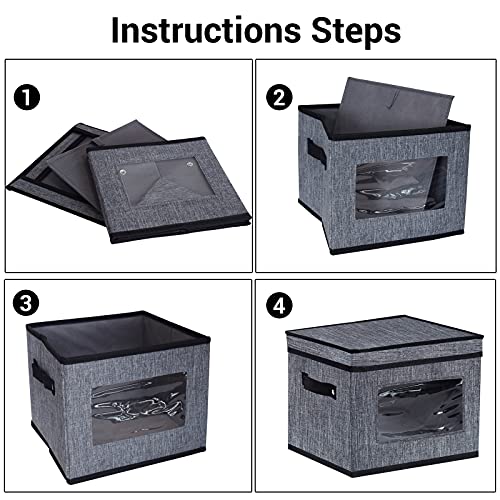 Instructions Steps

1

2

3

4