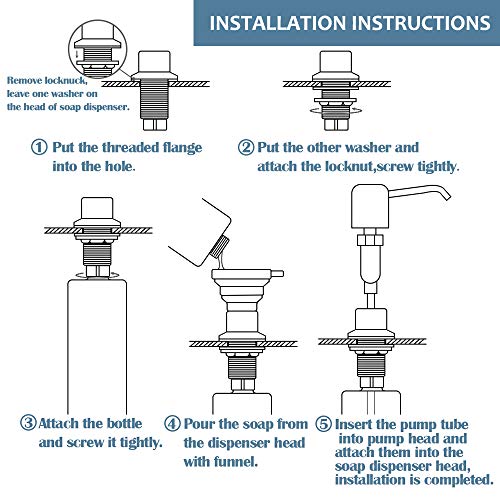 INSTALLATION INSTRUCTIONS

Remove locknuck, leave one washer on the head of soap dispenser.

① Put the threaded flange into the hole.

② Put the other washer and attach the locknut,screw tightly.

③ Attach the bottle and screw it tightly.

④ Pour the soap from the dispenser head with funnel.

⑤ Insert the pump tube into pump head and attach them into the soap dispenser head, installation is completed.