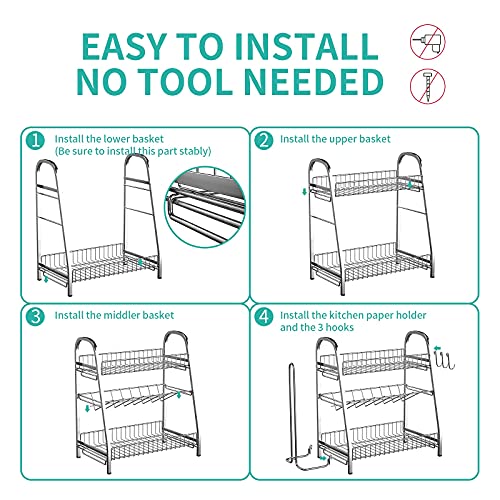 EASY TO INSTALL
NO TOOL NEEDED

1 Install the lower basket
(Be sure to install this part stably)

2 Install the upper basket

3 Install the middler basket

4 Install the kitchen paper holder and the 3 hooks