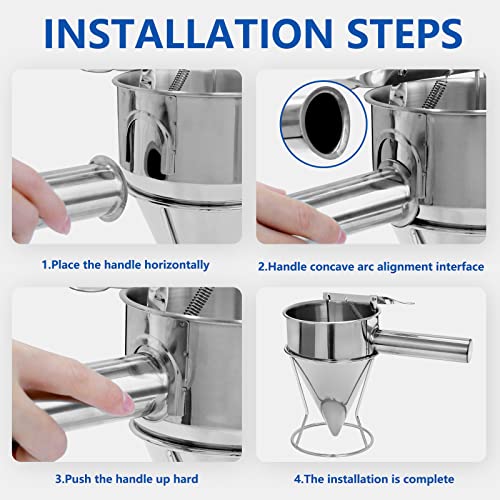 INSTALLATION STEPS

1.Place the handle horizontally

2.Handle concave arc alignment interface

3.Push the handle up hard

4.The installation is complete