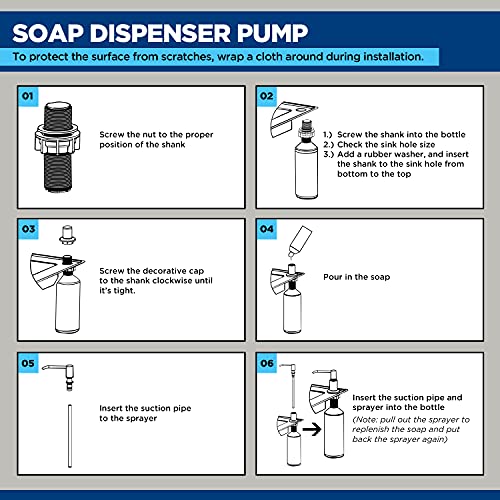 SOAP DISPENSER PUMP

To protect the surface from scratches, wrap a cloth around during installation.

01

Screw the nut to the proper position of the shank

02

1.) Screw the shank into the bottle
2.) Check the sink hole size
3.) Add a rubber washer, and insert the shank to the sink hole from bottom to the top

03

Screw the decorative cap to the shank clockwise until it's tight.

04

Pour in the soap

05

Insert the suction pipe to the sprayer

06

Insert the suction pipe and sprayer into the bottle
(Note: pull out the sprayer to replenish the soap and put back the sprayer again)