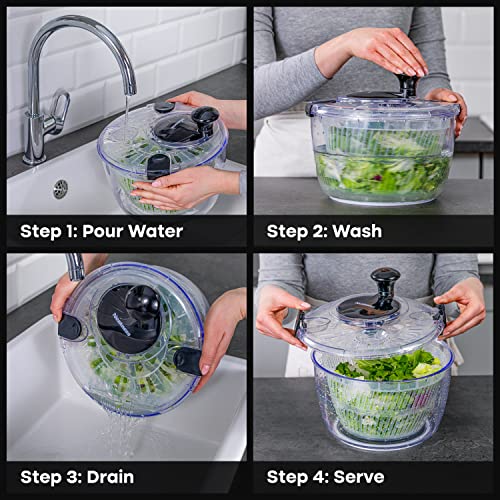 Step 1: Pour Water

Step 2: Wash

Step 3: Drain

Step 4: Serve