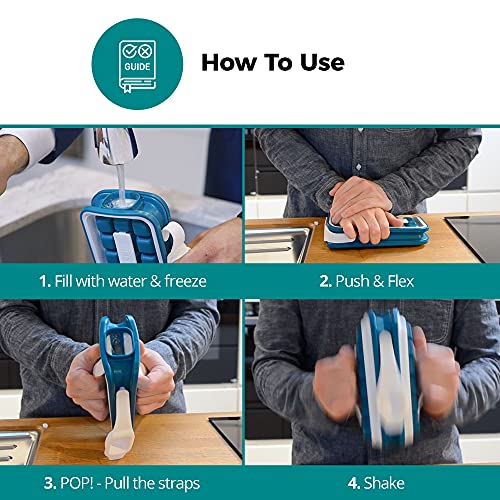 GUIDE

How To Use

1. Fill with water & freeze

2. Push & Flex

3. POP! - Pull the straps

4. Shake