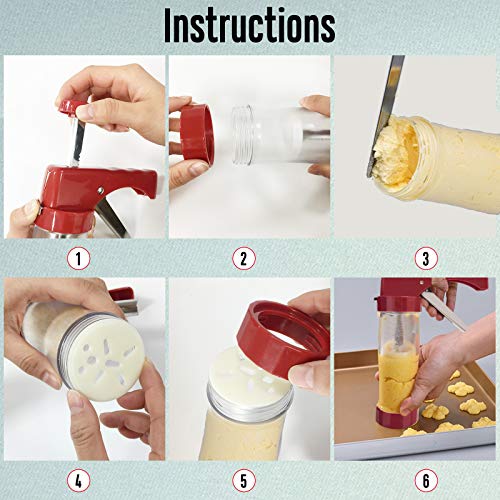 Instructions

1

2

3

4

5

6