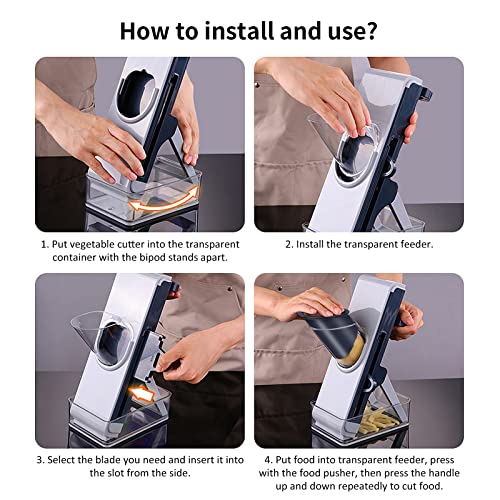 How to install and use?

1. Put vegetable cutter into the transparent container with the bipod stands apart.

2. Install the transparent feeder.

3. Select the blade you need and insert it into the slot from the side.

4. Put food into transparent feeder, press with the food pusher, then press the handle up and down repeatedly to cut food.