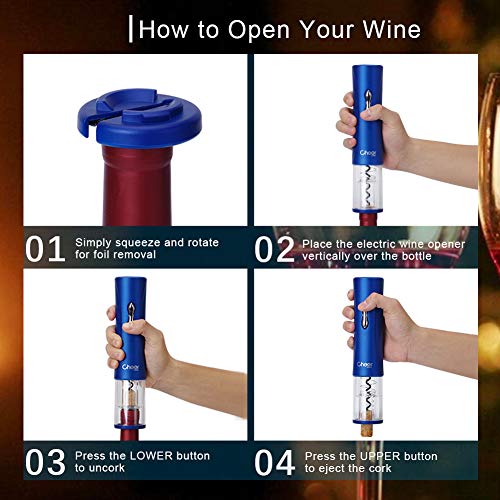 How to Open Your Wine

Cheer

01 Simply squeeze and rotate for foil removal

02 Place the electric wine opener vertically over the bottle

Cheer

Cheer

03 Press the LOWER button to uncork

04 Press the UPPER button to eject the cork