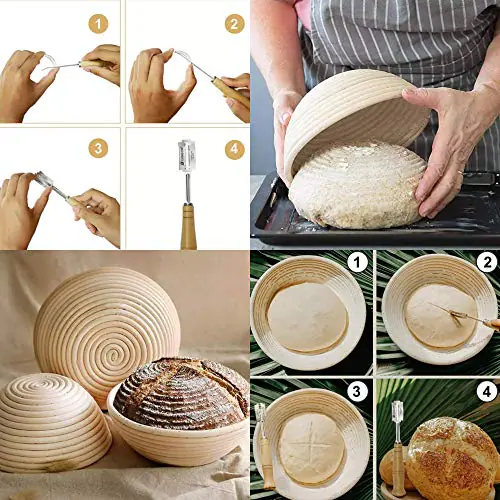 1
2
3
4
1
2
3
4