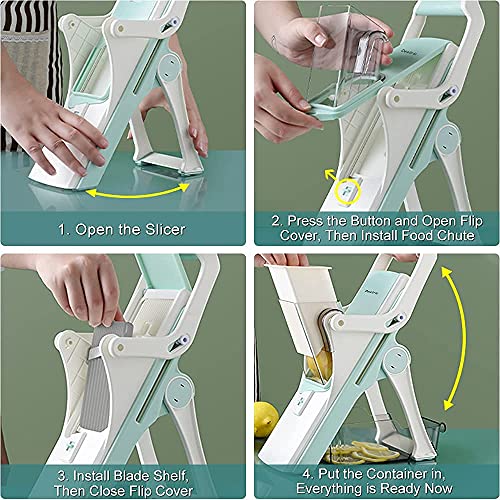 1. Open the Slicer

2. Press the Button and Open Flip Cover, Then Install Food Chute

3. Install Blade Shelf, Then Close Flip Cover

4. Put the Container in, Everything is Ready Now