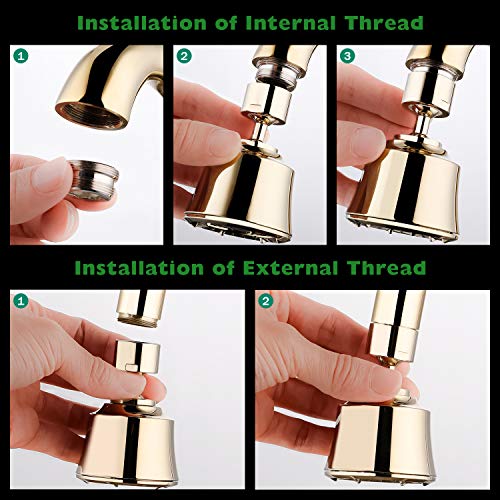 Installation of Internal Thread

1

2

3

Installation of External Thread

1

2