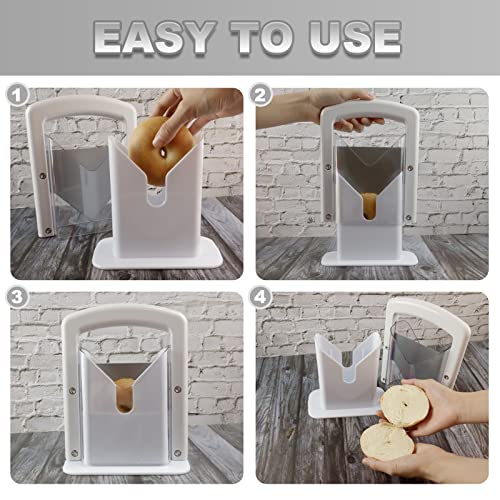 EASY TO USE

1

2

3

4