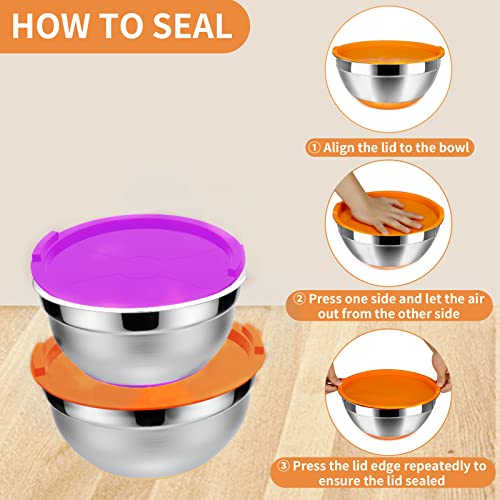 HOW TO SEAL

① Align the lid to the bowl

② Press one side and let the air out from the other side

③ Press the lid edge repeatedly to ensure the lid sealed