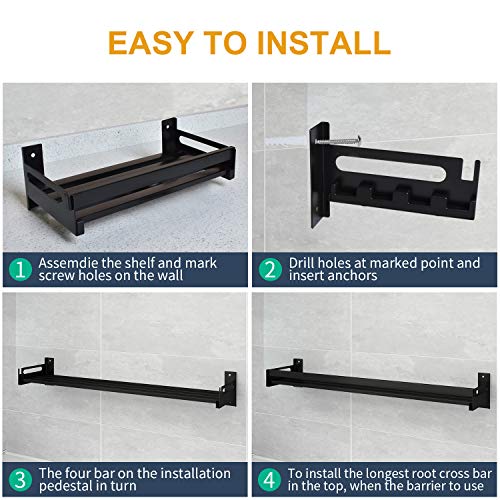 EASY TO INSTALL

1 Assemdie the shelf and mark screw holes on the wall

2 Drill holes at marked point and insert anchors

3 The four bar on the installation pedestal in turn

4 To install the longest root cross bar in the top, when the barrier to use