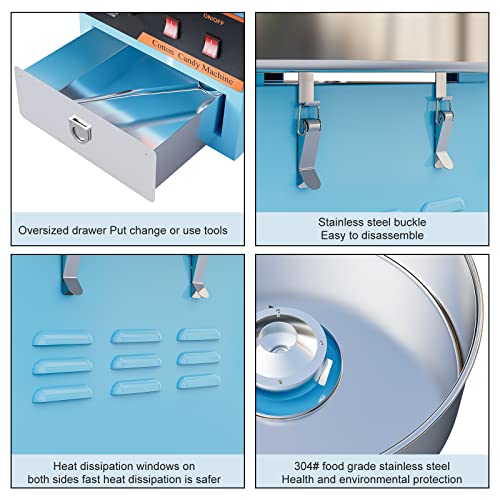 ON/OFF
Cotton Candy Machine

Oversized drawer Put change or use tools

Stainless steel buckle
Easy to disassemble

Heat dissipation windows on
both sides fast heat dissipation is safer

304# food grade stainless steel
Health and environmental protection