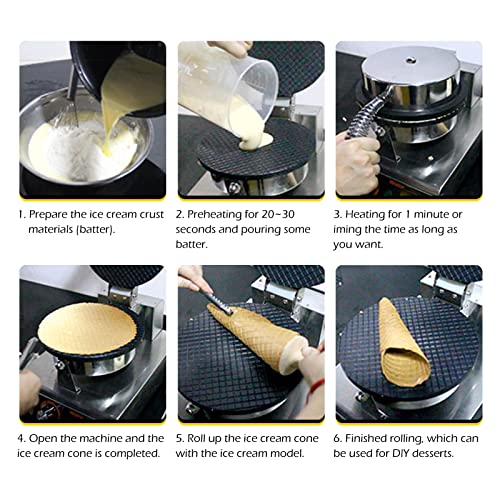 1. Prepare the ice cream crust materials (batter).

2. Preheating for 20~30 seconds and pouring some batter.

3. Heating for 1 minute or iming the time as long as you want.

4. Open the machine and the ice cream cone is completed.

5. Roll up the ice cream cone with the ice cream model.

6. Finished rolling, which can be used for DIY desserts.