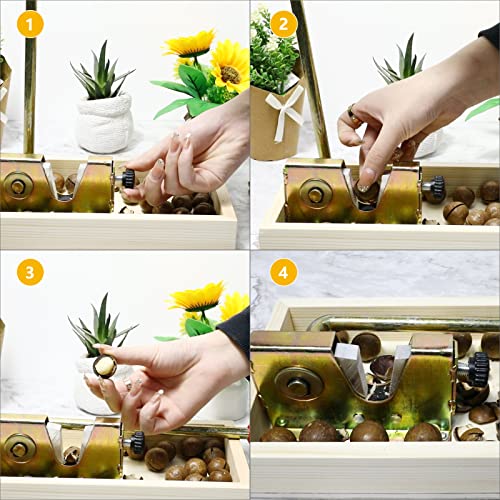 1
2
3
4