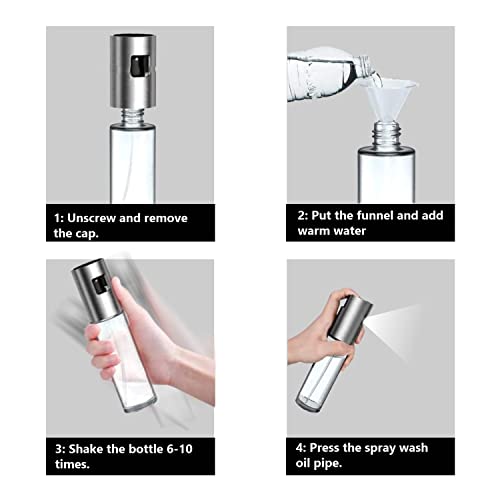 1: Unscrew and remove the cap.

2: Put the funnel and add warm water

3: Shake the bottle 6-10 times.

4: Press the spray wash oil pipe.