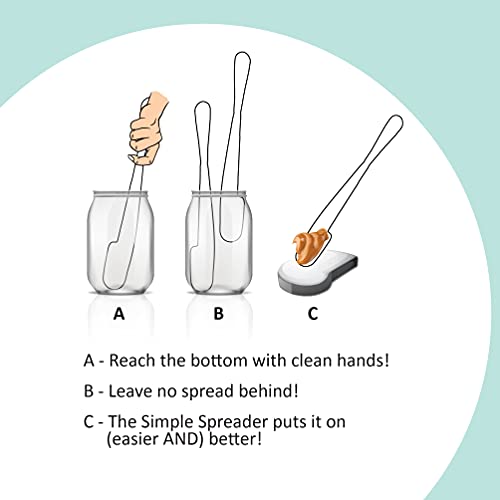 A

B

C

A - Reach the bottom with clean hands!

B - Leave no spread behind!

C - The Simple Spreader puts it on (easier AND) better!