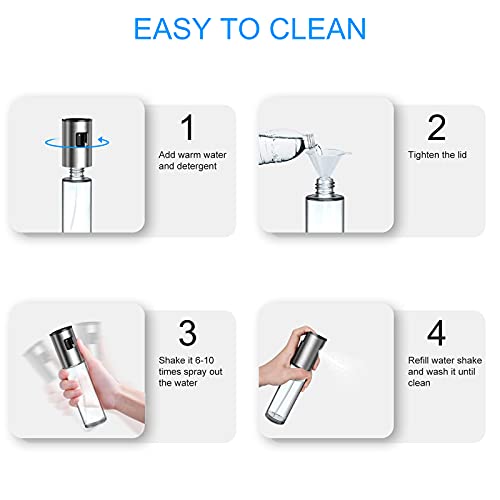 EASY TO CLEAN

1
Add warm water and detergent

2
Tighten the lid

3
Shake it 6-10 times spray out the water

4
Refill water shake and wash it until clean