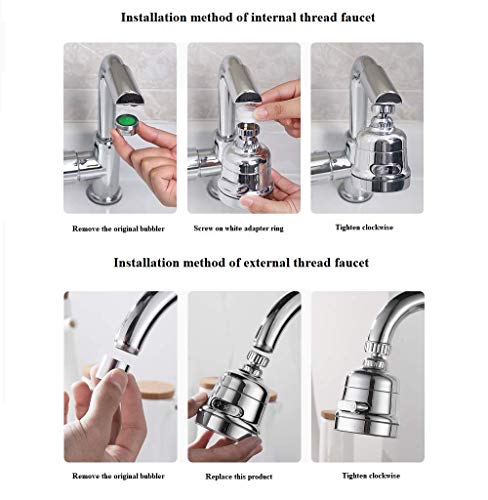 Installation method of internal thread faucet

Remove the original bubbler

Screw on white adapter ring

Tighten clockwise

Installation method of external thread faucet

Remove the original bubbler

Replace this product

Tighten clockwise