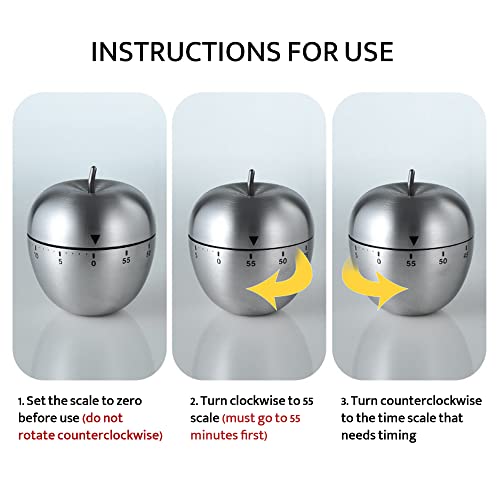 INSTRUCTIONS FOR USE

10 5 0 55 50

5 0 55 50

5 0 55 50 45

1. Set the scale to zero before use (do not rotate counterclockwise)

2. Turn clockwise to 55 scale (must go to 55 minutes first)

3. Turn counterclockwise to the time scale that needs timing