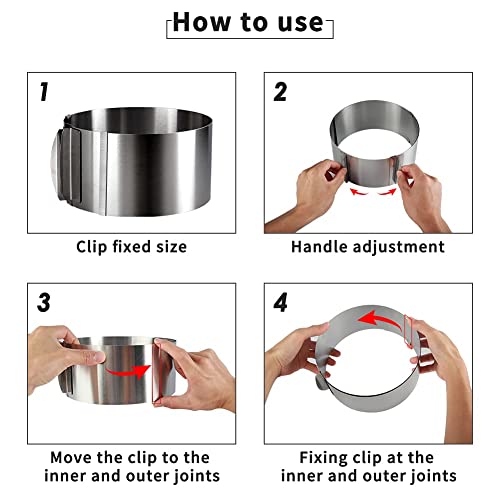 How to use

1

Clip fixed size

2

Handle adjustment

3

Move the clip to the inner and outer joints

4

Fixing clip at the inner and outer joints