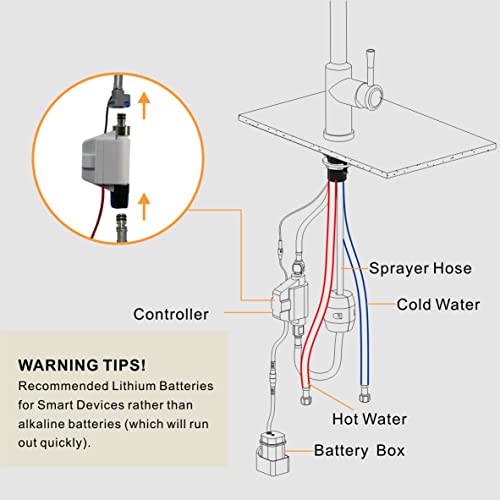 Sprayer Hose

Cold Water

Controller

WARNING TIPS!

Recommended Lithium Batteries for Smart Devices rather than alkaline batteries (which will run out quickly).

Hot Water

Battery Box