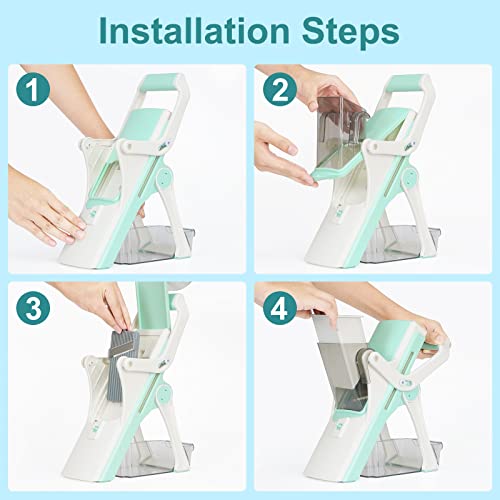 Installation Steps

1

2

3

4