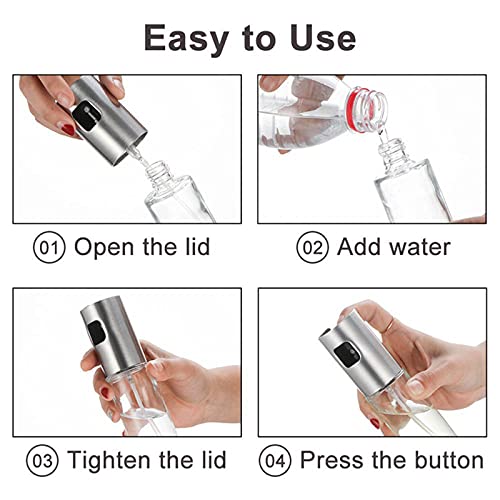 Easy to Use

01 Open the lid

02 Add water

03 Tighten the lid

04 Press the button