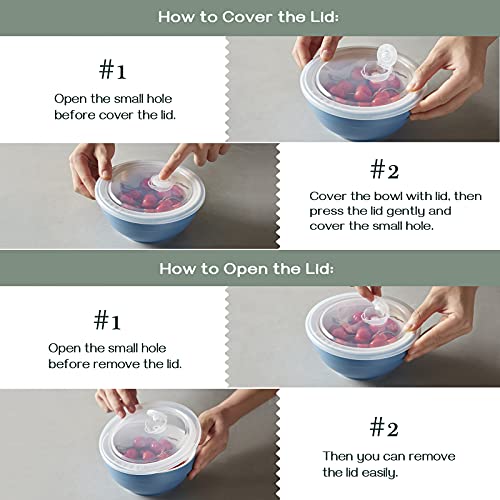 How to Cover the Lid:

#1

Open the small hole before cover the lid.

#2

Cover the bowl with lid, then press the lid gently and cover the small hole.

How to Open the Lid:

#1

Open the small hole before remove the lid.

#2

Then you can remove the lid easily.